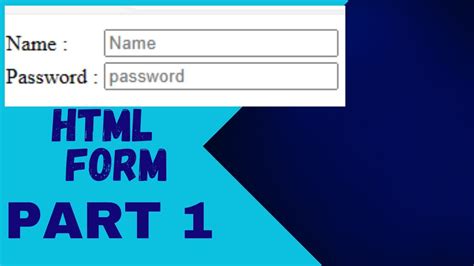 Name : Name
Password : password

HTML FORM

PART 1