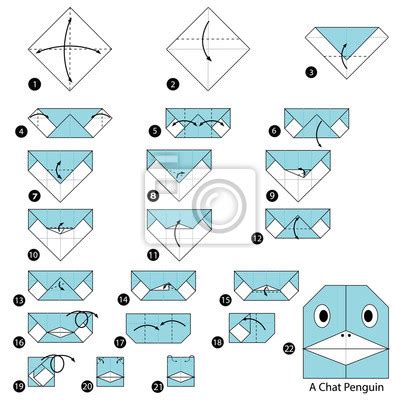 1
2
3
4
5
6
7
8
9
10
11
12
13
14
15
16
17
18
19
20
21
22
A Chat Penguin