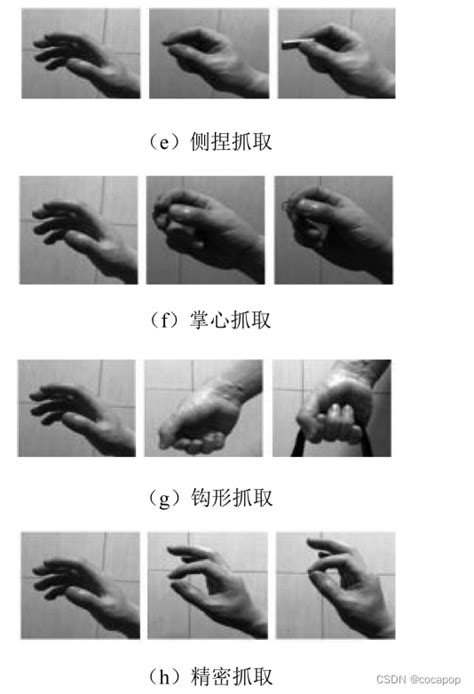 （e）侧捏抓取

（f）掌心抓取

（g）钩形抓取

（h）精密抓取

CSDN @cocapop