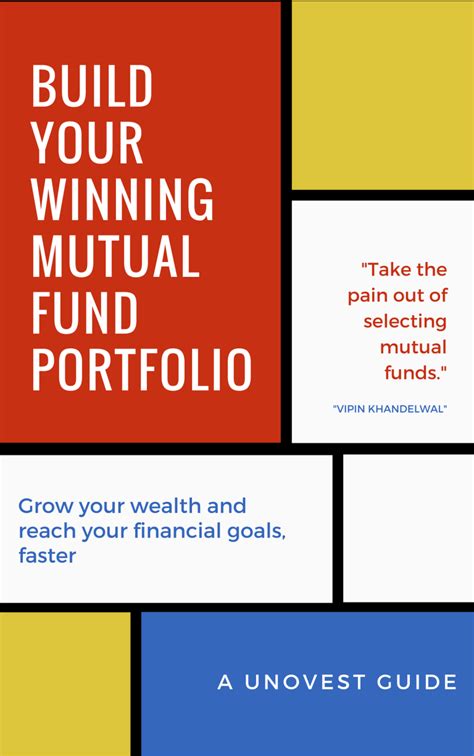 BUILD YOUR WINNING MUTUAL FUND PORTFOLIO

"Take the pain out of selecting mutual funds."

"VIPIN KHANDELWAL"

Grow your wealth and reach your financial goals, faster

A UNOVEST GUIDE