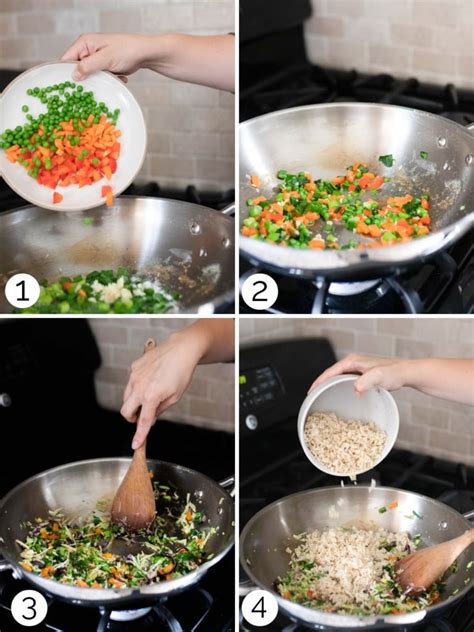 1
2
3
4