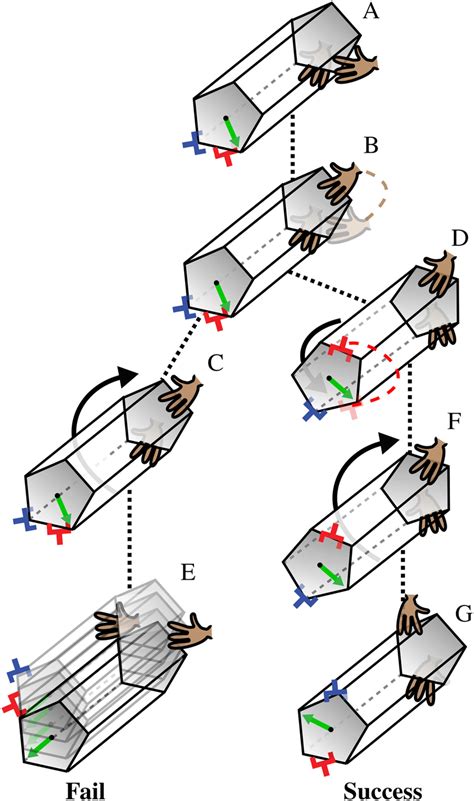 A

B

D

C

F

E

G

Fail

Success