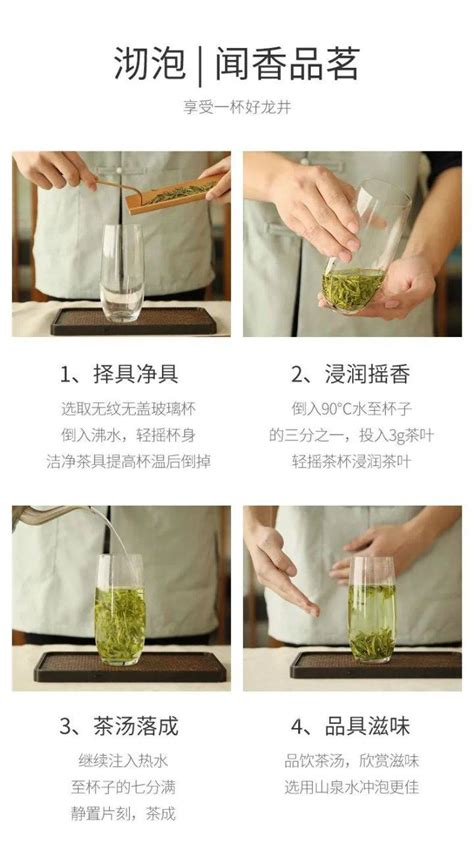 沏泡 | 闻香品茗

享受一杯好龙井

1、择具净具

选取无纹无盖玻璃杯
倒入沸水，轻摇杯身
洁净茶具提高杯温后倒掉

2、浸润摇香

倒入90°C水至杯子
的三分之一，投入3g茶叶
轻摇茶杯浸润茶叶

3、茶汤落成

继续注入热水
至杯子的七分满
静置片刻，茶成

4、品具滋味

品饮茶汤，欣赏滋味
选用山泉水冲泡更佳