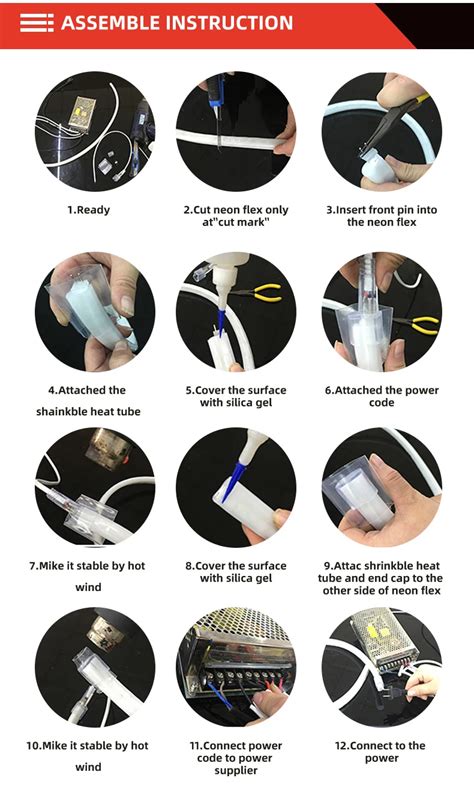 ASSEMBLE INSTRUCTION

1.Ready

2.Cut neon flex only at"cut mark"

3.Insert front pin into the neon flex

4.Attached the shainkble heat tube

5.Cover the surface with silica gel

6.Attached the power code

7.Mike it stable by hot wind

8.Cover the surface with silica gel

9.Attac shrinkble heat tube and end cap to the other side of neon flex

10.Mike it stable by hot wind

11.Connect power code to power supplier

12.Connect to the power