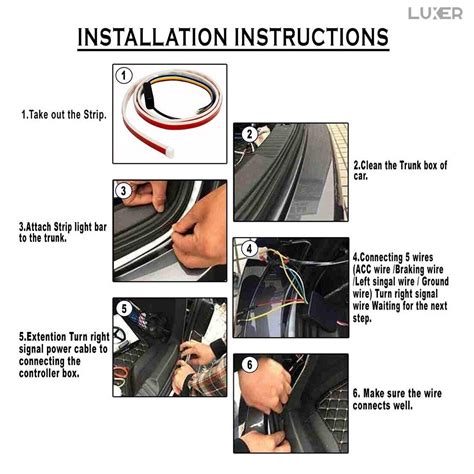 LUXER

INSTALLATION INSTRUCTIONS

1

1.Take out the Strip.

2

2.Clean the Trunk box of car.

3

3.Attach Strip light bar to the trunk.

4

4.Connecting 5 wires (ACC wire /Braking wire /Left singal wire / Ground wire) Turn right signal wire Waiting for the next step.

5

5.Extention Turn right signal power cable to connecting the controller box.

6

6. Make sure the wire connects well.