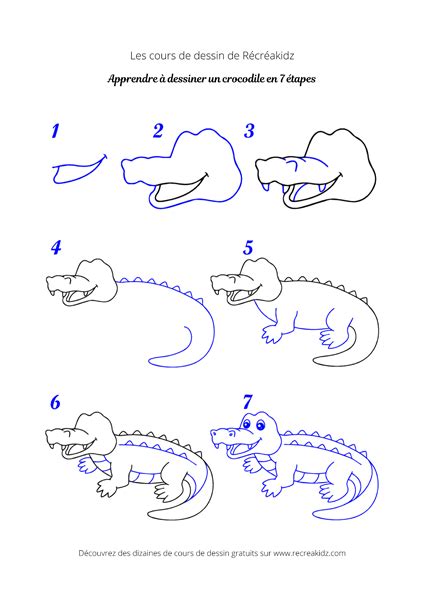 Les cours de dessin de Récréakidz

Apprendre à dessiner un crocodile en 7 étapes

1

2

3

4

5

6

7

Découvrez des dizaines de cours de dessin gratuits sur www.recreakidz.com