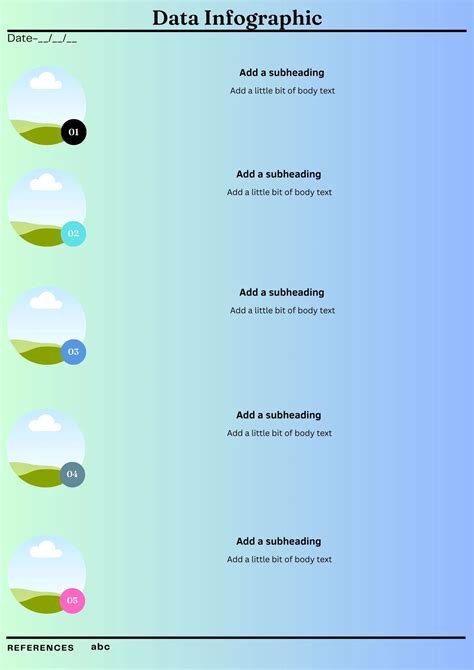 Data Infographic

Date-__/__/__

01

Add a subheading

Add a little bit of body text

02

Add a subheading

Add a little bit of body text

03

Add a subheading

Add a little bit of body text

04

Add a subheading

Add a little bit of body text

05

Add a subheading

Add a little bit of body text

REFERENCES abc