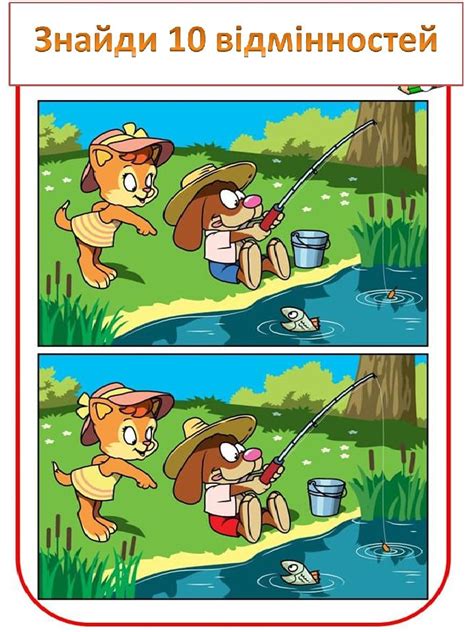 Знайди 10 відмінностей