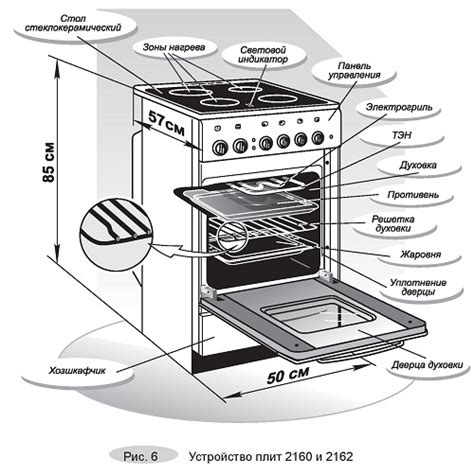 Стол стеклокерамический

Зоны нагрева

Световой индикатор

Панель управления

Электрогриль

ТЭН

Духовка

Противень

Решетка духовки

Жаровня

Уплотнение дверцы

Дверца духовки

Хозшкафчик

85 см

57 см

50 см

Рис. 6 Устройство плит 2160 и 2162