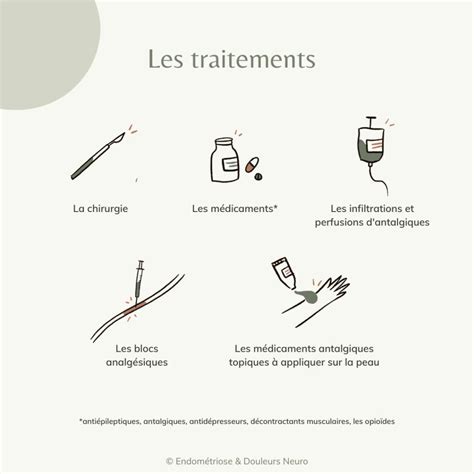 Les traitements

La chirurgie

Les médicaments*

Les infiltrations et perfusions d'antalgiques

Les blocs analgésiques

Les médicaments antalgiques topiques à appliquer sur la peau

*antiépileptiques, antalgiques, antidépresseurs, décontractants musculaires, les opioïdes

© Endométriose & Douleurs Neuro