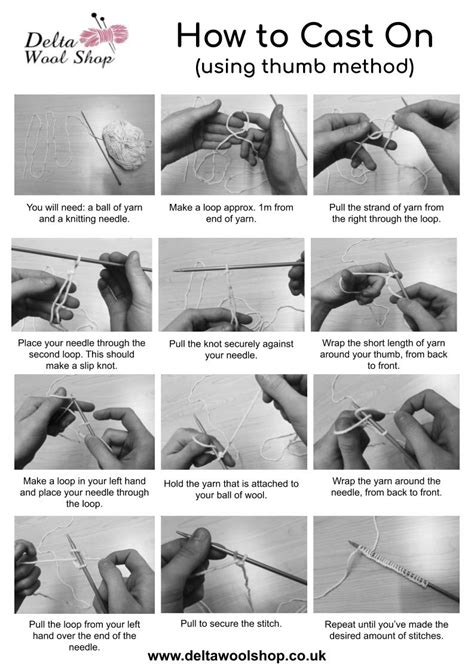 Delta Wool Shop

How to Cast On
(using thumb method)

You will need: a ball of yarn and a knitting needle.

Make a loop approx. 1m from end of yarn.

Pull the strand of yarn from the right through the loop.

Place your needle through the second loop. This should make a slip knot.

Pull the knot securely against your needle.

Wrap the short length of yarn around your thumb, from back to front.

Make a loop in your left hand and place your needle through the loop.

Hold the yarn that is attached to your ball of wool.

Wrap the yarn around the needle, from back to front.

Pull the loop from your left hand over the end of the needle.

Pull to secure the stitch.

Repeat until you've made the desired amount of stitches.

www.deltawoolshop.co.uk