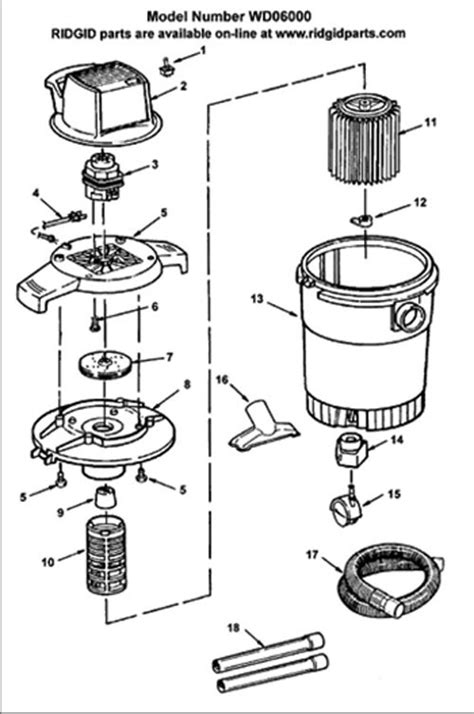 Model Number WD06000
RIDGID parts are available on-line at www.ridgidparts.com

1
2
3
4
5
6
7
8
5
5
9
10
11
12
13
16
14
15
17
18