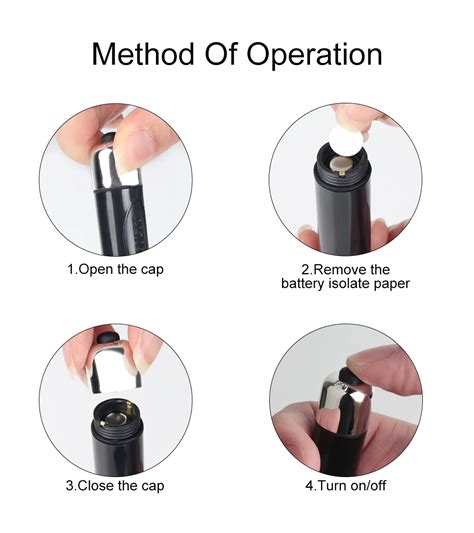 Method Of Operation

1.Open the cap

2.Remove the battery isolate paper

3.Close the cap

4.Turn on/off