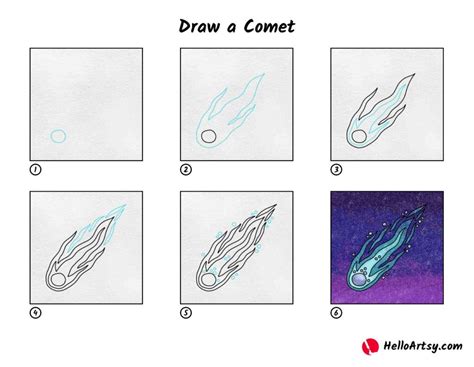 Draw a Comet

1

2

3

4

5

6

HelloArtsy.com