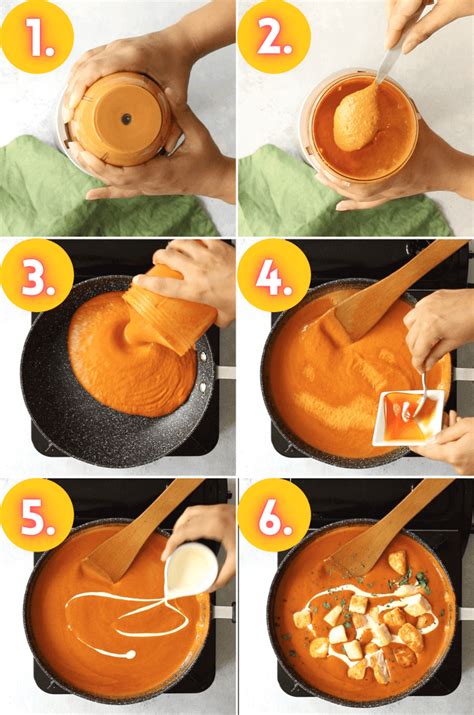 1.

2.

3.

4.

5.

6.