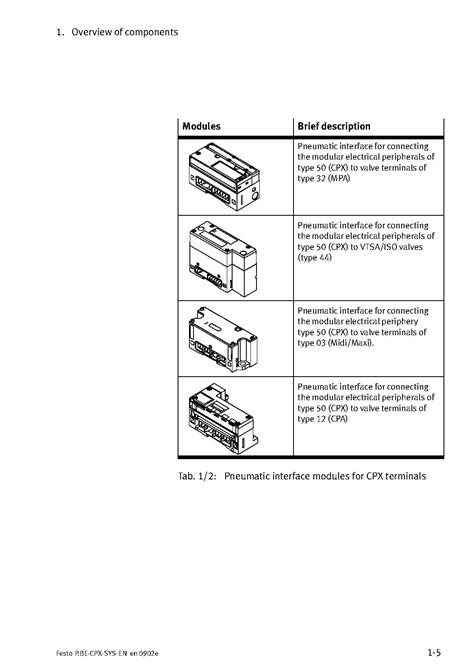 1. Overview of components

| Modules | Brief description |
|---|---|
|  | Pneumatic interface for connecting the modular electrical peripherals of type 50 (CPX) to valve terminals of type 32 (MPA) |
|  | Pneumatic interface for connecting the modular electrical peripherals of type 50 (CPX) to VTSA/ISO valves (type 44) |
|  | Pneumatic interface for connecting the modular electrical periphery type 50 (CPX) to valve terminals of type 03 (Midi/Maxi). |
|  | Pneumatic interface for connecting the modular electrical peripherals of type 50 (CPX) to valve terminals of type 12 (CPA) |

Tab. 1/2: Pneumatic interface modules for CPX terminals

Festo P.BE-CPX-SYS-EN en 0902e

1-5