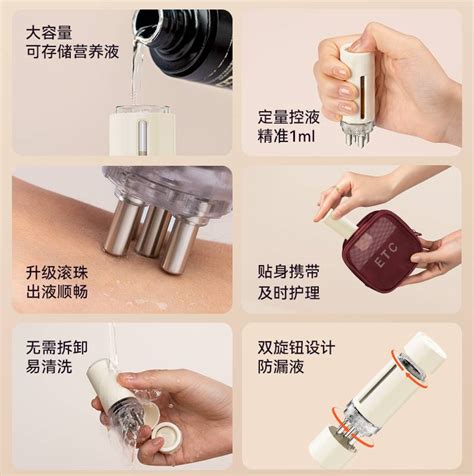 大容量
可存储营养液

定量控液
精准1ml

升级滚珠
出液顺畅

贴身携带
及时护理

ETC

无需拆卸
易清洗

双旋钮设计
防漏液