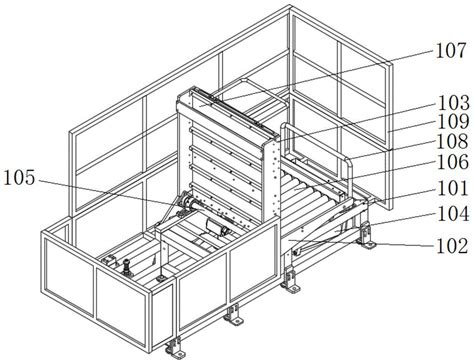 107
103
109
108
106
105
101
104
102