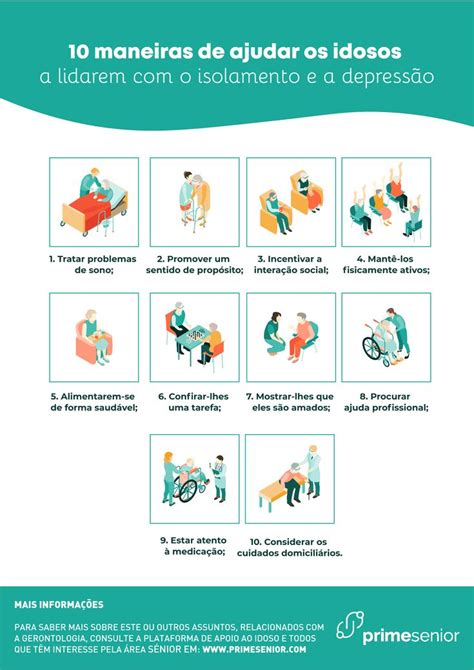 10 maneiras de ajudar os idosos
a lidarem com o isolamento e a depressão

1. Tratar problemas de sono;

2. Promover um sentido de propósito;

3. Incentivar a interação social;

4. Mantê-los fisicamente ativos;

5. Alimentarem-se de forma saudável;

6. Confirar-lhes uma tarefa;

7. Mostrar-lhes que eles são amados;

8. Procurar ajuda profissional;

9. Estar atento à medicação;

10. Considerar os cuidados domiciliários.

MAIS INFORMAÇÕES

PARA SABER MAIS SOBRE ESTE OU OUTROS ASSUNTOS, RELACIONADOS COM A GERONTOLOGIA, CONSULTE A PLATAFORMA DE APOIO AO IDOSO E TODOS QUE TÊM INTERESSE PELA ÁREA SÉNIOR EM: WWW.PRIMESENIOR.COM

primesenior