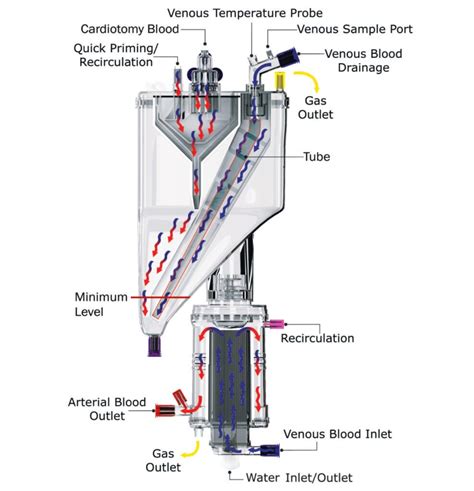 Venous Temperature Probe
Cardiotomy Blood
Venous Sample Port
Quick Priming/
Recirculation
Venous Blood
Drainage
Gas
Outlet
Tube
Minimum
Level
Recirculation
Arterial Blood
Outlet
Venous Blood Inlet
Gas
Outlet
Water Inlet/Outlet