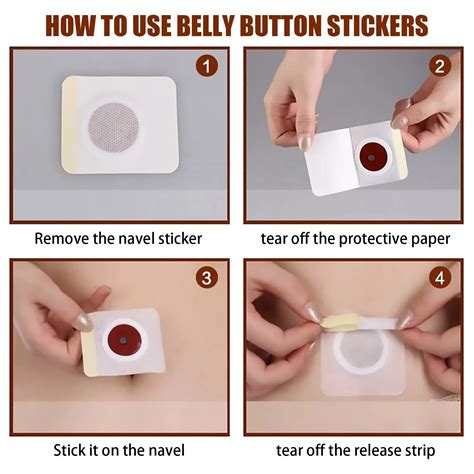 HOW TO USE BELLY BUTTON STICKERS

1

Remove the navel sticker

2

tear off the protective paper

3

Stick it on the navel

4

tear off the release strip