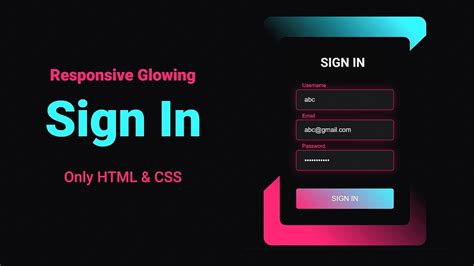 Responsive Glowing

Sign In

Only HTML & CSS

SIGN IN

Username

abc

Email

abc@gmail.com

Password

•••••••••••

SIGN IN