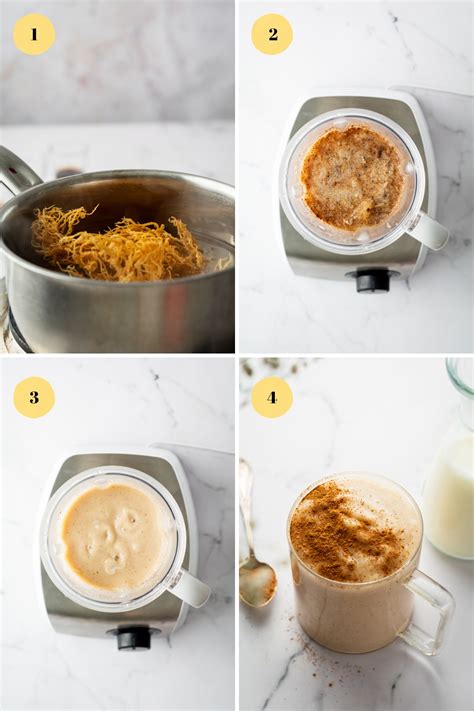 1

2

3

4