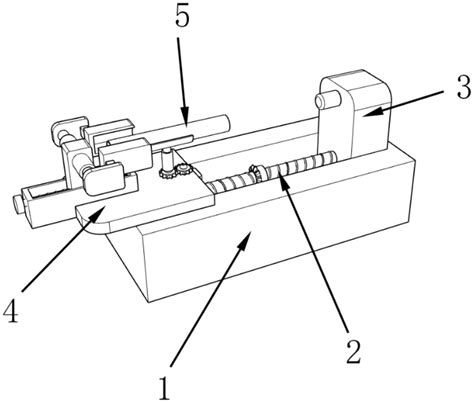 5
3
4
2
1