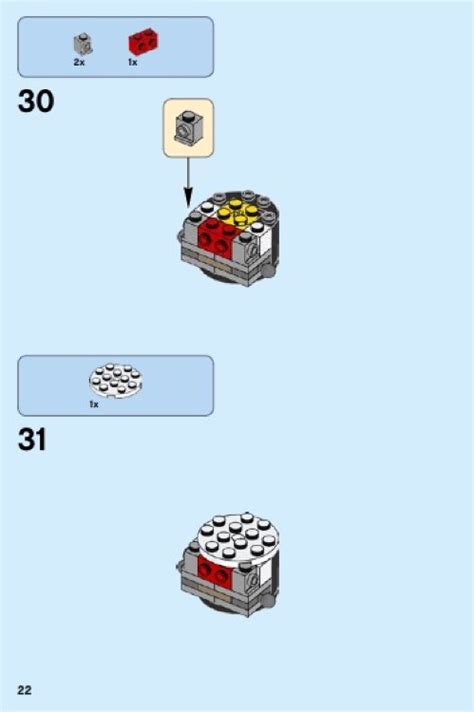 2x 1x

30

1x

31

22