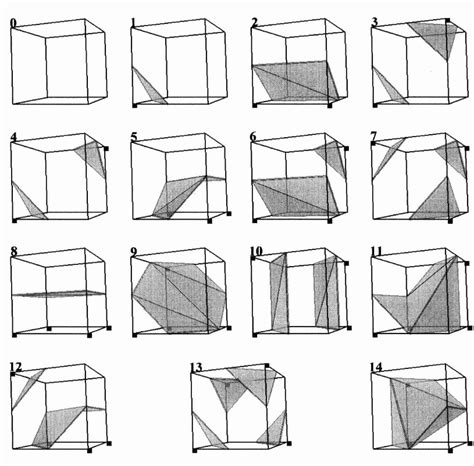 0

1

2

3

4

5

6

7

8

9

10

11

12

13

14