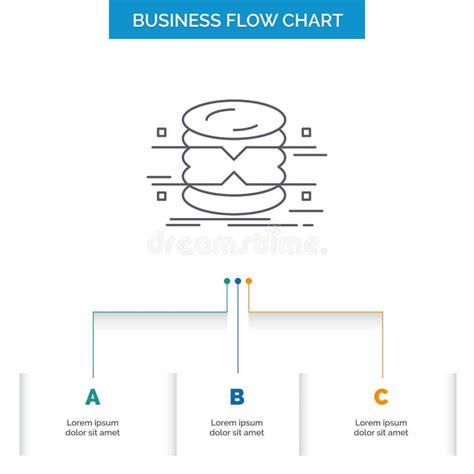 BUSINESS FLOW CHART

dreamstime.

A
Lorem ipsum dolor sit amet

B
Lorem ipsum dolor sit amet

C
Lorem ipsum dolor sit amet