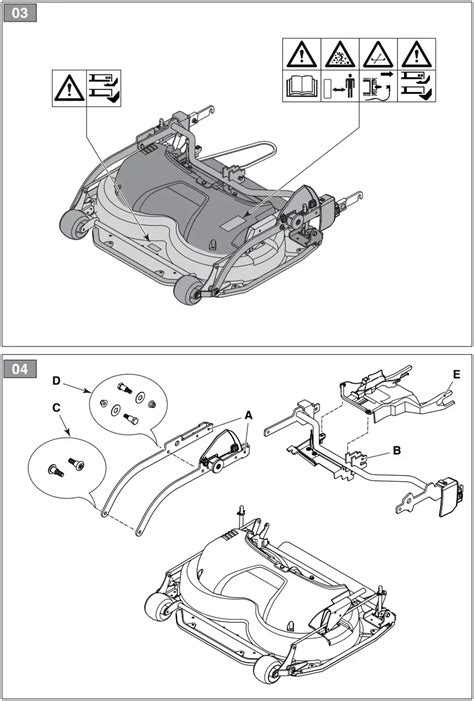 03

04

D

C

A

E

B