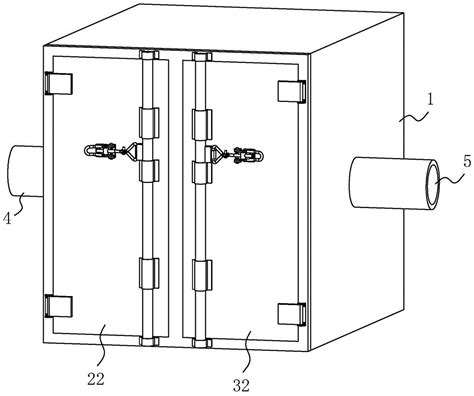 1
5
4
22
32