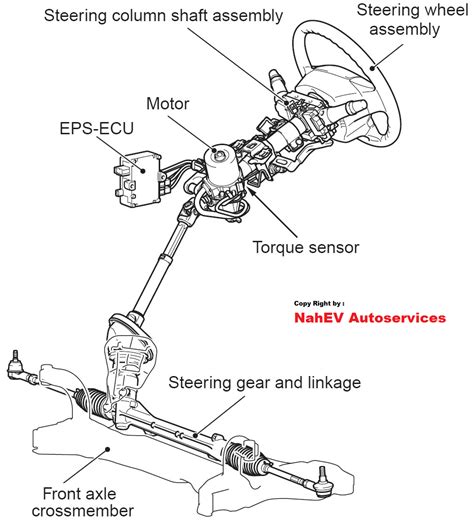 Steering column shaft assembly

Steering wheel assembly

Motor

EPS-ECU

Torque sensor

Copy Right by :

NahEV Autoservices

Steering gear and linkage

Front axle crossmember