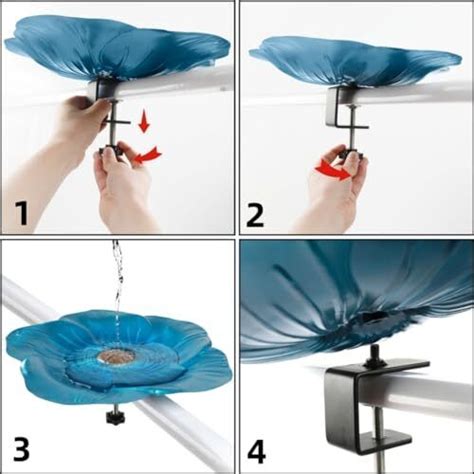 1

2

3

4