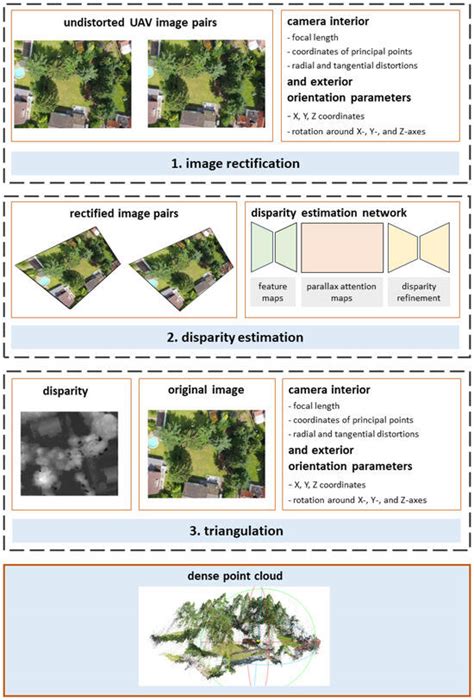 undistorted UAV image pairs

camera interior
- focal length
- coordinates of principal points
- radial and tangential distortions
and exterior orientation parameters
- X, Y, Z coordinates
- rotation around X-, Y-, and Z-axes

1. image rectification

rectified image pairs

disparity estimation network

feature maps

parallax attention maps

disparity refinement

2. disparity estimation

disparity

original image

camera interior
- focal length
- coordinates of principal points
- radial and tangential distortions
and exterior orientation parameters
- X, Y, Z coordinates
- rotation around X-, Y-, and Z-axes

3. triangulation

dense point cloud