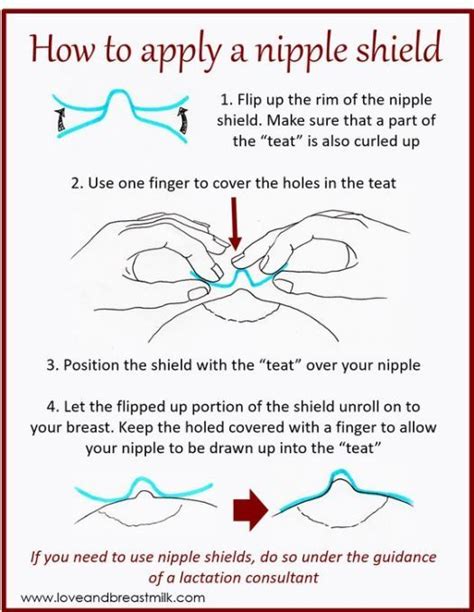 How to apply a nipple shield

1. Flip up the rim of the nipple shield. Make sure that a part of the "teat" is also curled up

2. Use one finger to cover the holes in the teat

3. Position the shield with the "teat" over your nipple

4. Let the flipped up portion of the shield unroll on to your breast. Keep the holed covered with a finger to allow your nipple to be drawn up into the "teat"

If you need to use nipple shields, do so under the guidance of a lactation consultant

www.loveandbreastmilk.com