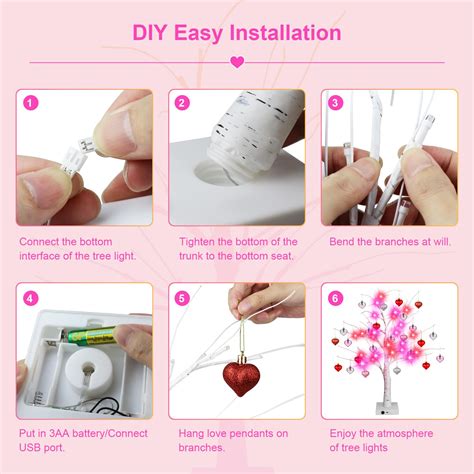 DIY Easy Installation

1

Connect the bottom interface of the tree light.

2

Tighten the bottom of the trunk to the bottom seat.

3

Bend the branches at will.

4

Put in 3AA battery/Connect USB port.

5

Hang love pendants on branches.

6

Enjoy the atmosphere of tree lights