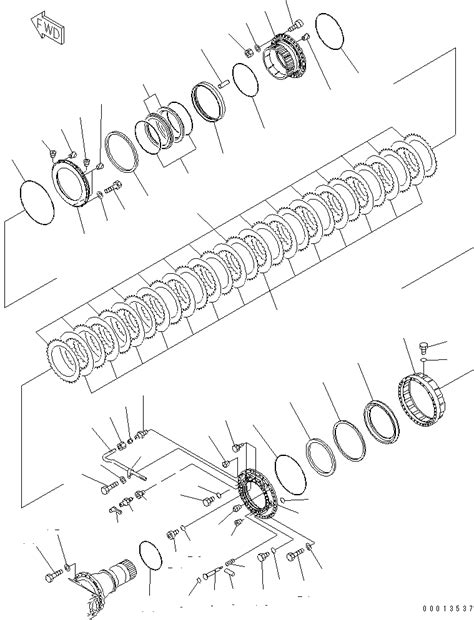 FWD

00013537