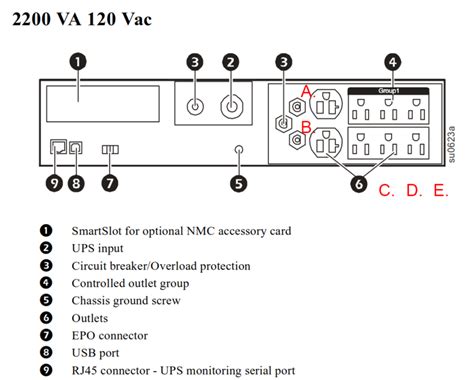 2200 VA 120 Vac

1
3
2
3
4
A.
Group1
B.
su0623a
9
8
7
5
6
C. D. E.

1 SmartSlot for optional NMC accessory card
2 UPS input
3 Circuit breaker/Overload protection
4 Controlled outlet group
5 Chassis ground screw
6 Outlets
7 EPO connector
8 USB port
9 RJ45 connector - UPS monitoring serial port