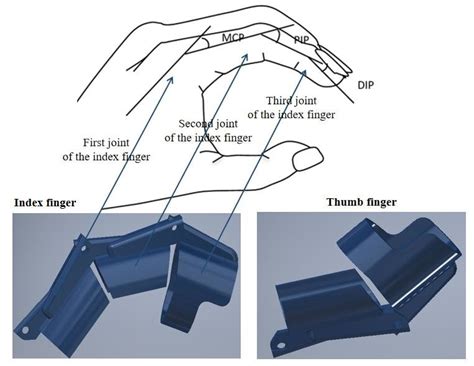 MCP

PIP

DIP

Third joint of the index finger

Second joint of the index finger

First joint of the index finger

Index finger

Thumb finger