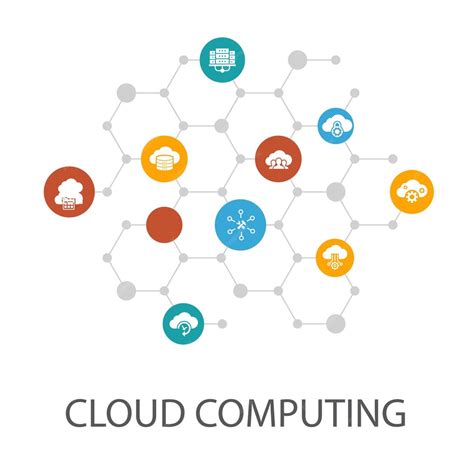 CLOUD COMPUTING