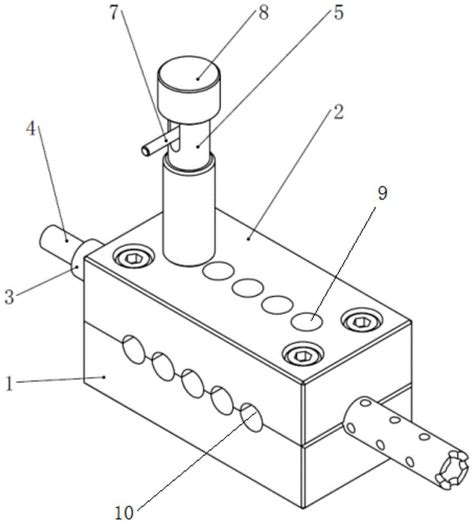 7
8
5
2
4
9
3
1
10