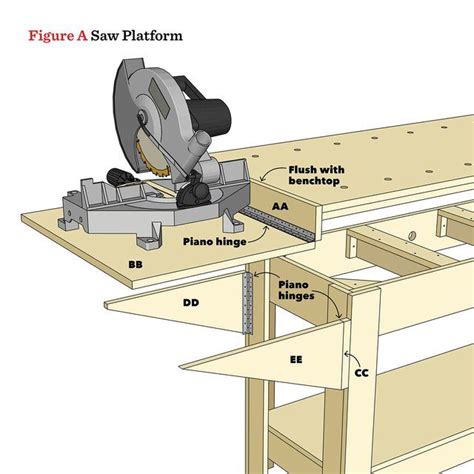 Figure A Saw Platform

Flush with benchtop

AA

Piano hinge

BB

Piano hinges

DD

EE

CC