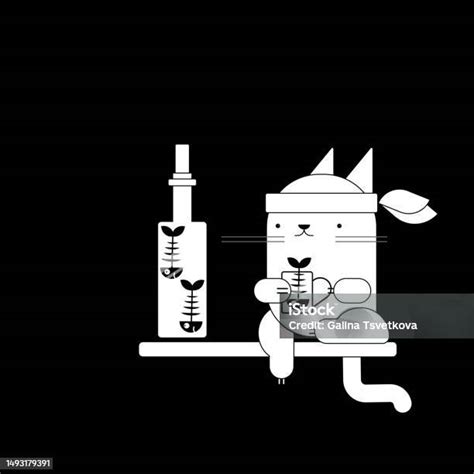 iStock
Credit: Galina Tsvetkova
1493179391