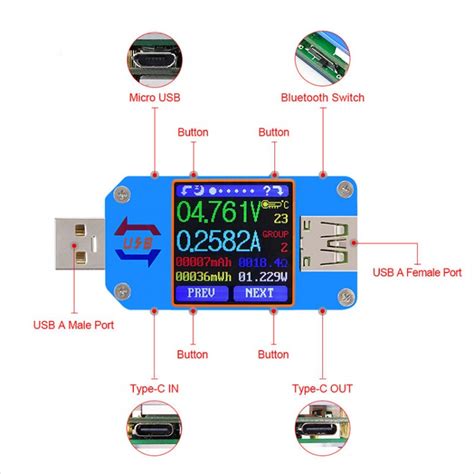 Micro USB

Bluetooth Switch

Button

Button

USB

04.761V °C 23

0.2582A GROUP 2

00007mAh 0018.4Ω

00036mWh 01.229W

PREV NEXT

USB A Female Port

USB A Male Port

Button

Button

Type-C IN

Type-C OUT