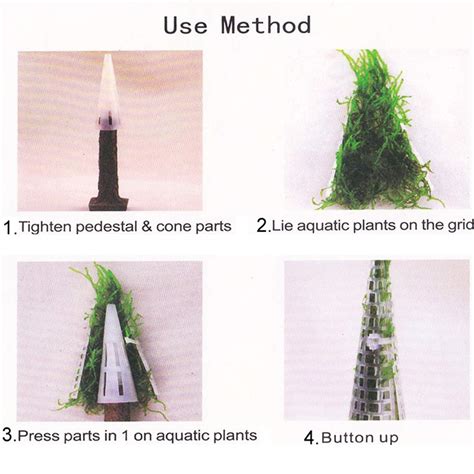 Use Method

1.Tighten pedestal & cone parts

2.Lie aquatic plants on the grid

3.Press parts in 1 on aquatic plants

4.Button up