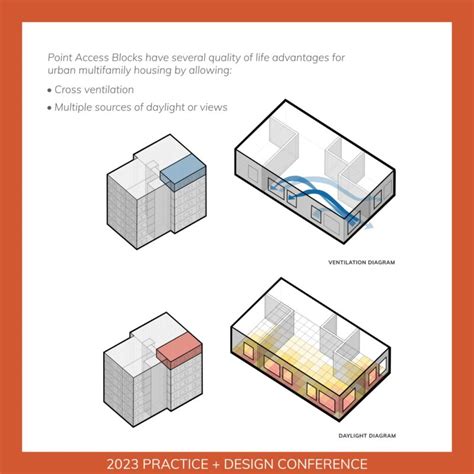 Point Access Blocks have several quality of life advantages for urban multifamily housing by allowing:

• Cross ventilation

• Multiple sources of daylight or views

VENTILATION DIAGRAM

DAYLIGHT DIAGRAM

2023 PRACTICE + DESIGN CONFERENCE