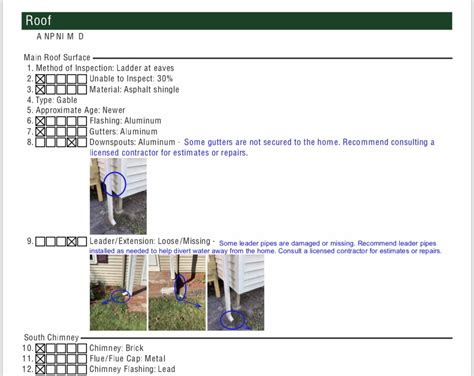 Roof

A NP NI M D

Main Roof Surface

1. Method of Inspection: Ladder at eaves
2. ☒☐☐☐☐ Unable to Inspect: 30%
3. ☒☐☐☐☐ Material: Asphalt shingle
4. Type: Gable
5. Approximate Age: Newer
6. ☒☐☐☐☐ Flashing: Aluminum
7. ☒☐☐☐☐ Gutters: Aluminum
8. ☐☐☐☒☐ Downspouts: Aluminum - Some gutters are not secured to the home. Recommend consulting a licensed contractor for estimates or repairs.

9. ☐☐☐☒☐ Leader/Extension: Loose/Missing - Some leader pipes are damaged or missing. Recommend leader pipes installed as needed to help divert water away from the home. Consult a licensed contractor for estimates or repairs.

South Chimney

10. ☒☐☐☐☐ Chimney: Brick
11. ☒☐☐☐☐ Flue/Flue Cap: Metal
12. ☒☐☐☐☐ Chimney Flashing: Lead