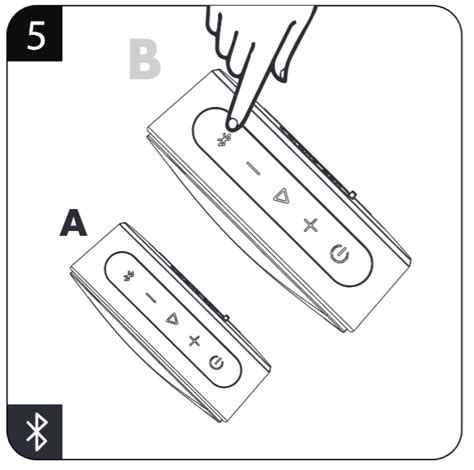 5

B

A